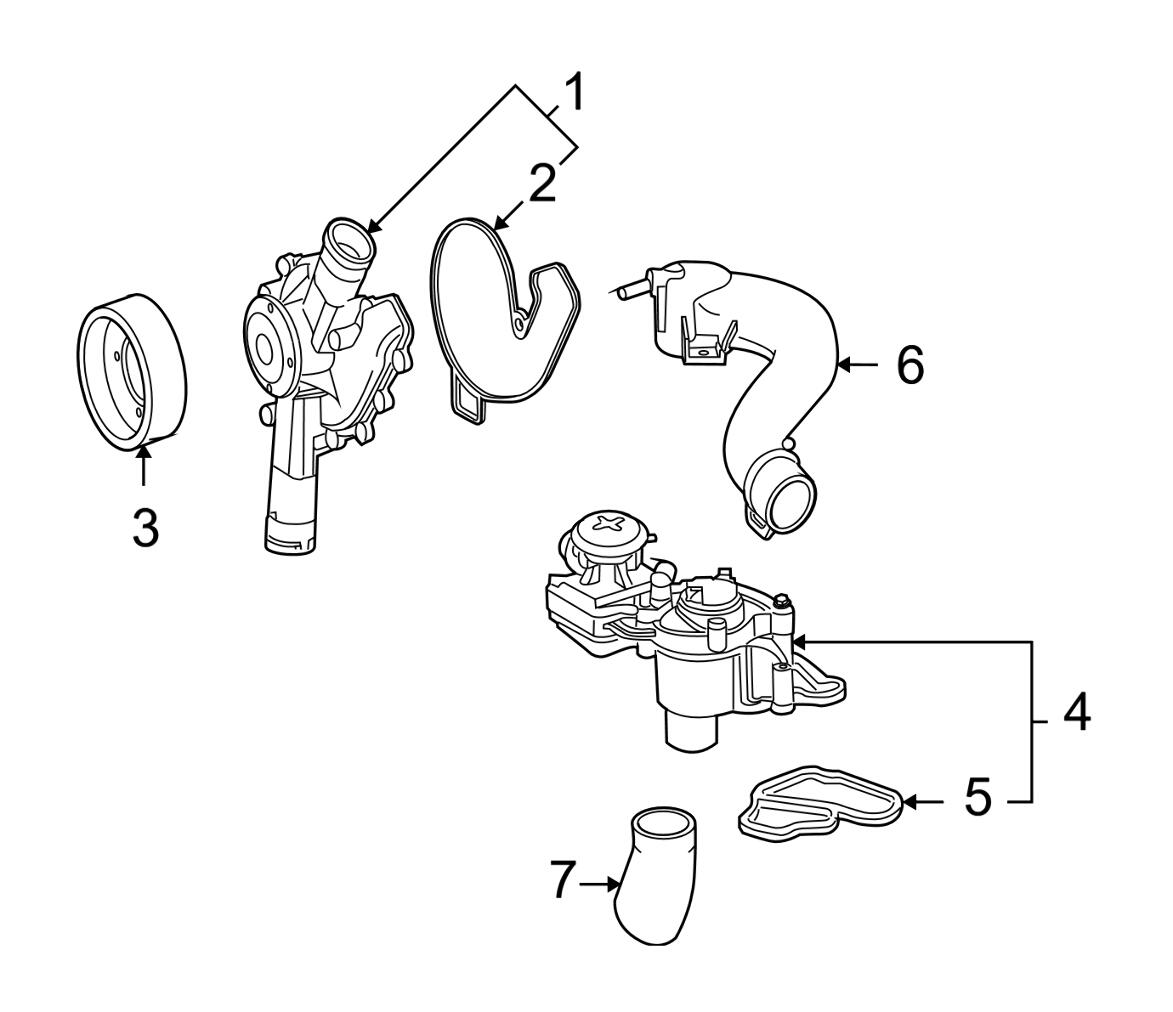 1
2
3
6
4
5
7